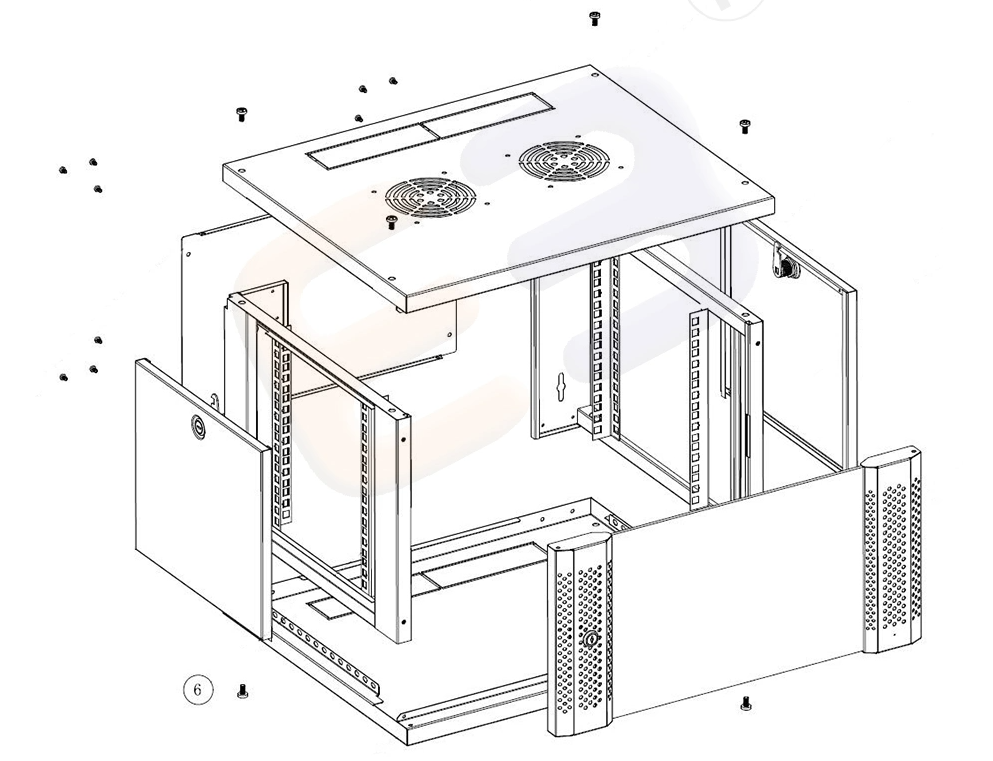 6